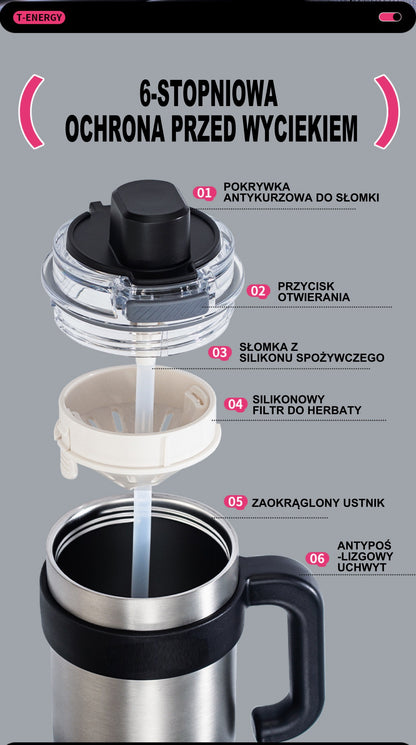 T-ENERGY

6-STOPNIOWA OCHRONA PRZED WYCIEKIEM

01 POKRYWKA ANTYKURZOWA DO SŁOMKI

02 PRZYCISK OTWIERANIA

03 SŁOMKA Z SILIKONU SPOŻYWCZEGO

04 SILIKONOWY FILTR DO HERBATY

05 ZAOKRĄGLONY USTNIK

06 ANTYPOŚ -LIZGOWY UCHWYT