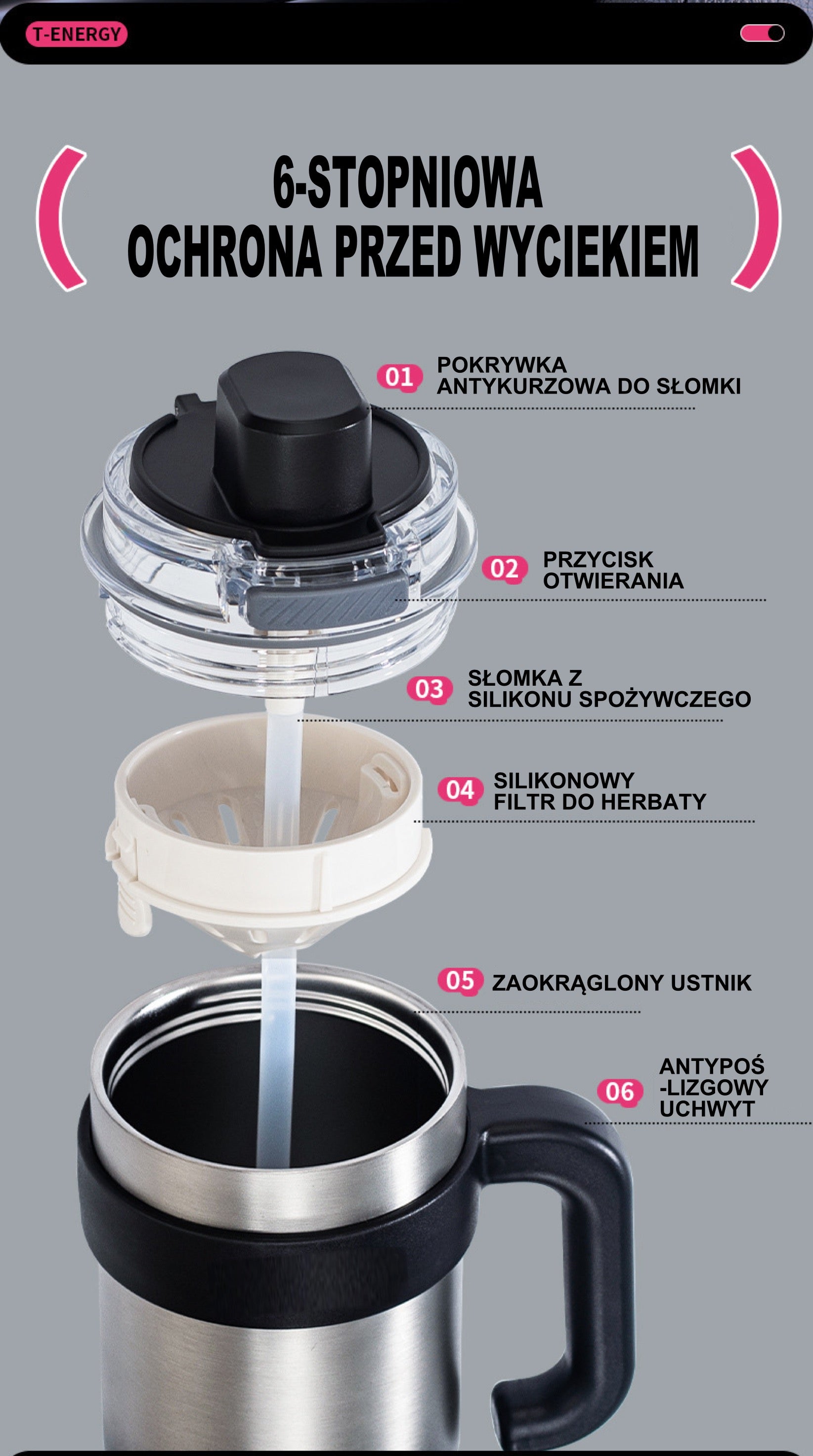 T-ENERGY

6-STOPNIOWA OCHRONA PRZED WYCIEKIEM

01 POKRYWKA ANTYKURZOWA DO SŁOMKI

02 PRZYCISK OTWIERANIA

03 SŁOMKA Z SILIKONU SPOŻYWCZEGO

04 SILIKONOWY FILTR DO HERBATY

05 ZAOKRĄGLONY USTNIK

06 ANTYPOŚ -LIZGOWY UCHWYT